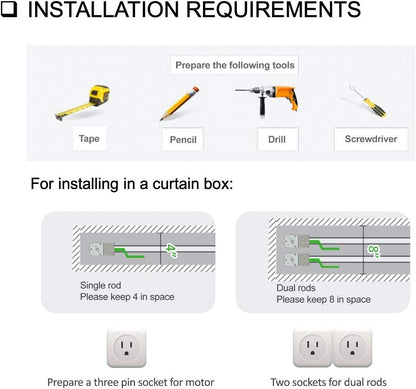 ❑ INSTALLATION REQUIREMENTS

Prepare the following tools

Tape

Pencil

Drill

Screwdriver

For installing in a curtain box:

4"

Single rod
Please keep 4 in space

8"

Dual rods
Please keep 8 in space

Prepare a three pin socket for motor

Two sockets for dual rods