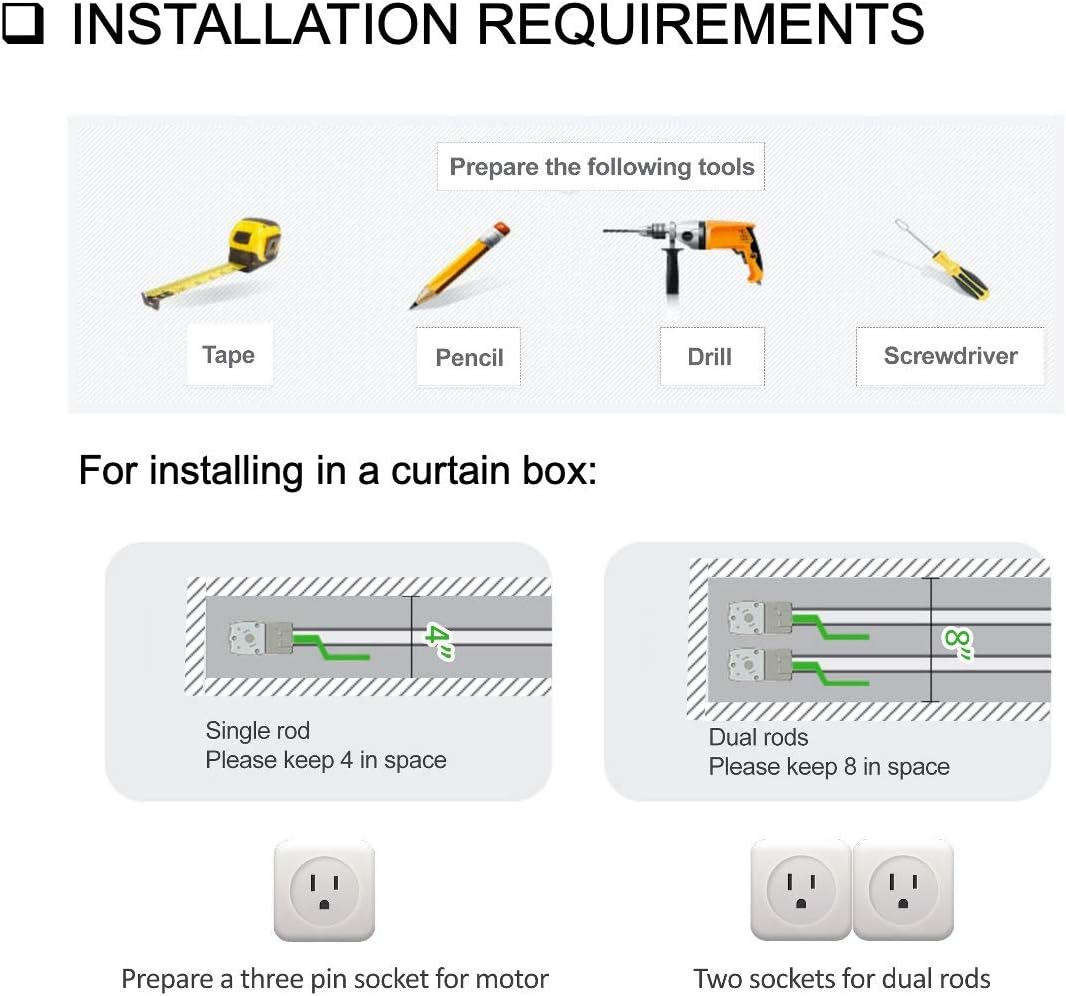 ❑ INSTALLATION REQUIREMENTS

Prepare the following tools

Tape

Pencil

Drill

Screwdriver

For installing in a curtain box:

4"

Single rod
Please keep 4 in space

8"

Dual rods
Please keep 8 in space

Prepare a three pin socket for motor

Two sockets for dual rods